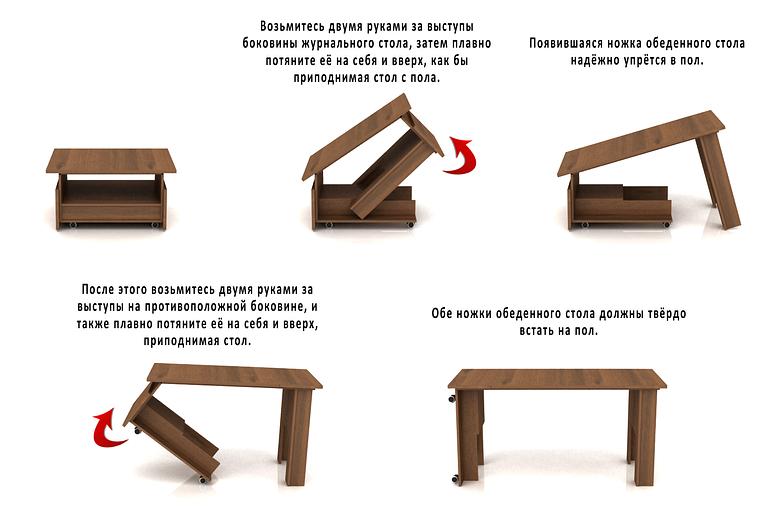 Возьмитесь двумя руками за выступы боковины журнального стола, затем плавно потяните её на себя и вверх, как бы приподнимая стол с пола.

Появившаяся ножка обеденного стола надёжно упрётся в пол.

После этого возьмитесь двумя руками за выступы на противоположной боковине, и также плавно потяните её на себя и вверх, приподнимая стол.

Обе ножки обеденного стола должны твёрдо встать на пол.