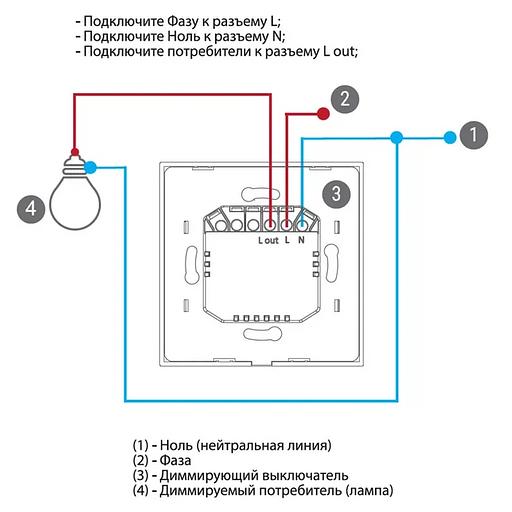 - Подключите Фазу к разъему L;
- Подключите Ноль к разъему N;
- Подключите потребители к разъему L out;

2

1

3

4

L out L N

(1) - Ноль (нейтральная линия)
(2) - Фаза
(3) - Диммирующий выключатель
(4) - Диммируемый потребитель (лампа)