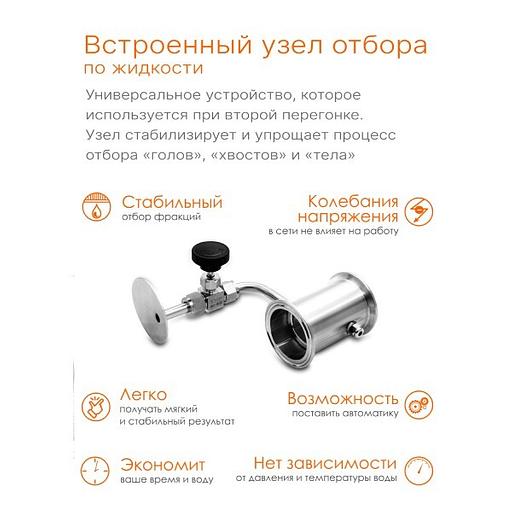 Встроенный узел отбора
по жидкости

Универсальное устройство, которое используется при второй перегонке. Узел стабилизирует и упрощает процесс отбора «голов», «хвостов» и «тела»

Стабильный
отбор фракций

Колебания напряжения
в сети не влияет на работу

Легко
получать мягкий и стабильный результат

Возможность
поставить автоматику

Экономит
ваше время и воду

Нет зависимости
от давления и температуры воды