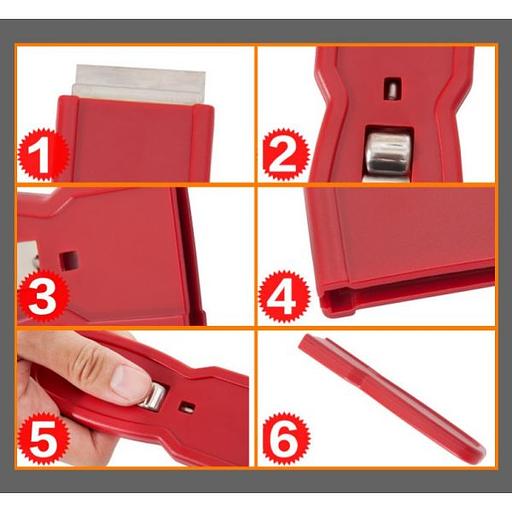 1
2
3
4
5
6