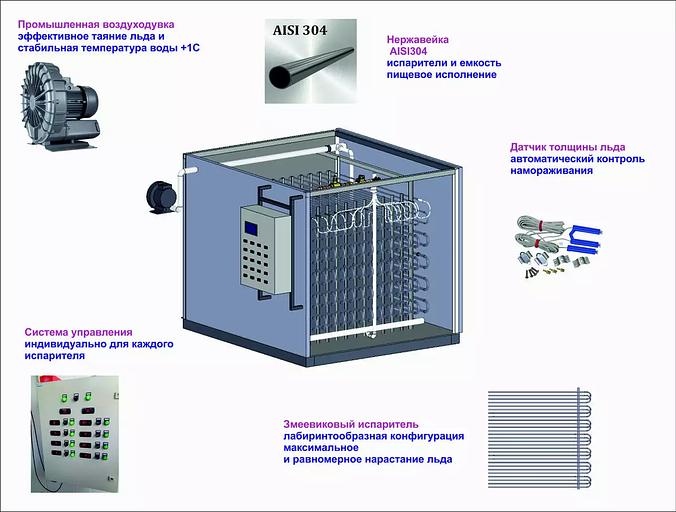 Промышленная воздуходувка
эффективное таяние льда и стабильная температура воды +1С

AISI 304

Нержавейка
AISI304
испарители и емкость пищевое исполнение

Датчик толщины льда
автоматический контроль намораживания

Система управления
индивидуально для каждого испарителя

Змеевиковый испаритель
лабиринтообразная конфигурация
максимальное
и равномерное нарастание льда