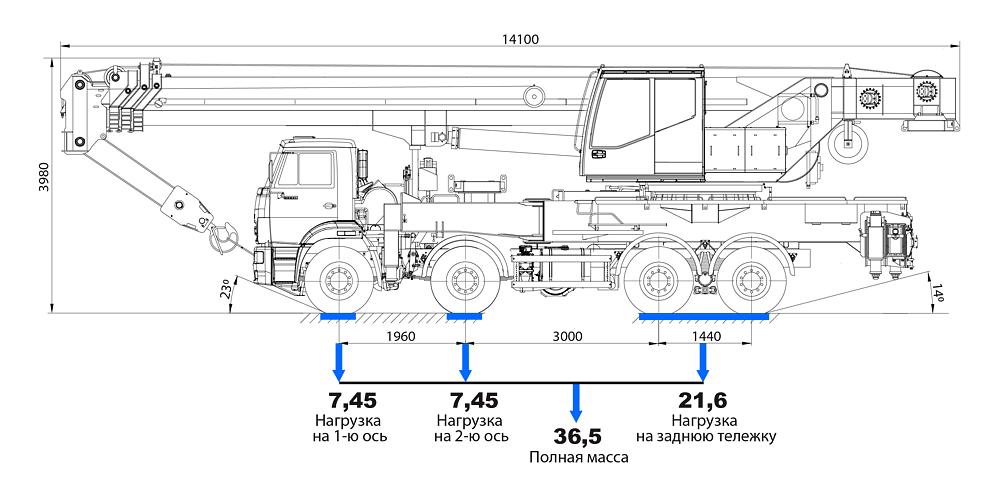 14100

3980

23°

14°

1960

3000

1440

7,45
Нагрузка
на 1-ю ось

7,45
Нагрузка
на 2-ю ось

36,5
Полная масса

21,6
Нагрузка
на заднюю тележку