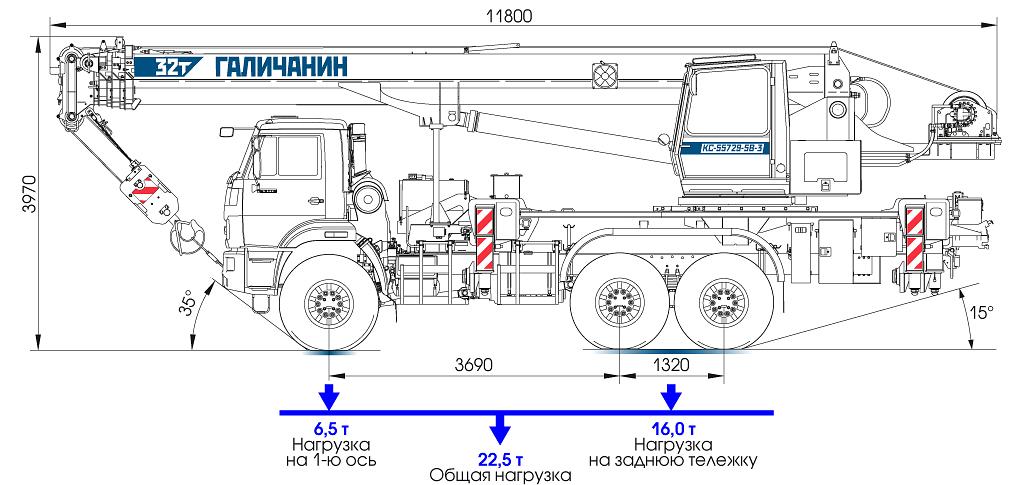 11800

32т ГАЛИЧАНИН

КС-55729-5В-3

3970

35°

15°

3690

1320

6,5 т
Нагрузка
на 1-ю ось

22,5 т
Общая нагрузка

16,0 т
Нагрузка
на заднюю тележку