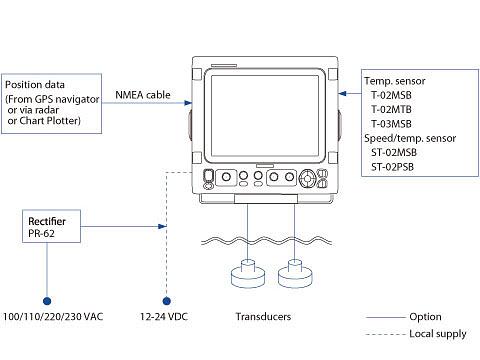 Position data
(From GPS navigator
or via radar
or Chart Plotter)

NMEA cable

Temp. sensor
T-02MSB
T-02MTB
T-03MSB
Speed/temp. sensor
ST-02MSB
ST-02PSB

Rectifier
PR-62

100/110/220/230 VAC

12-24 VDC

Transducers

Option
Local supply