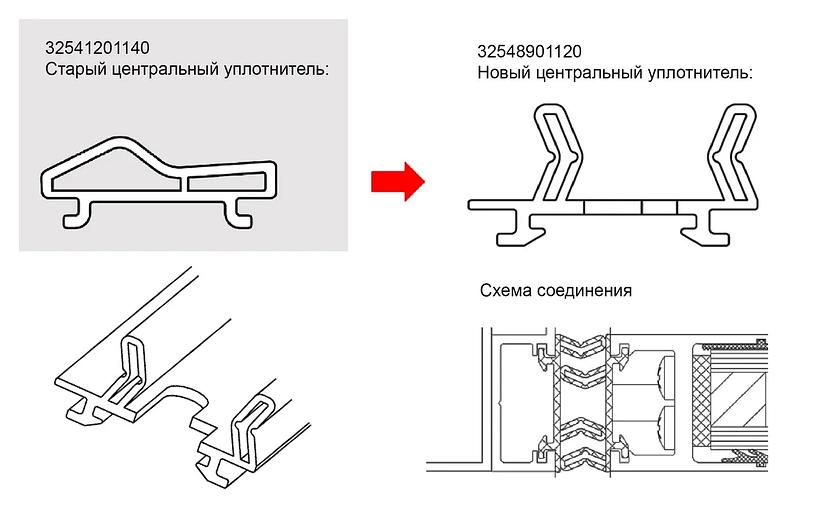 32541201140
Старый центральный уплотнитель:

32548901120
Новый центральный уплотнитель:

Схема соединения