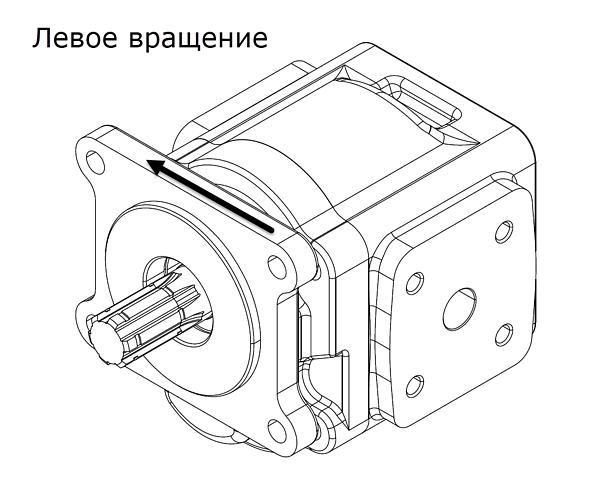 Левое вращение