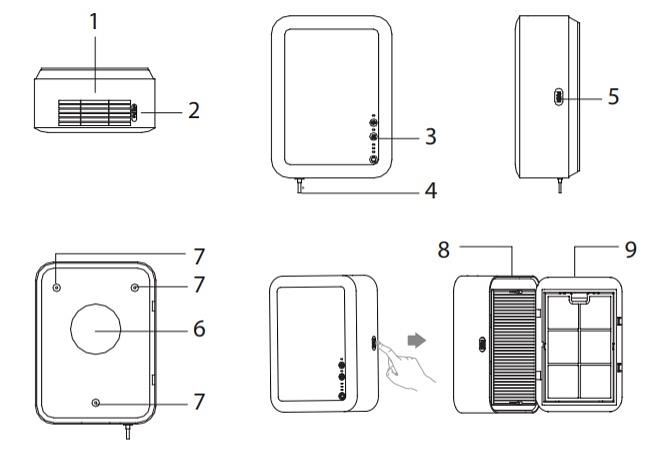 1
2
3
4
5
7
7
6
7
8
9