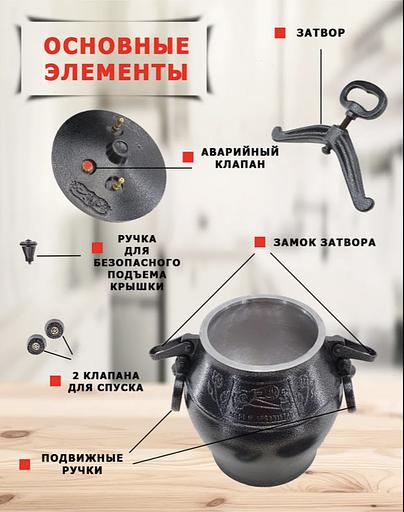 ОСНОВНЫЕ ЭЛЕМЕНТЫ

ЗАТВОР

АВАРИЙНЫЙ КЛАПАН

РУЧКА ДЛЯ БЕЗОПАСНОГО ПОДЪЕМА КРЫШКИ

ЗАМОК ЗАТВОРА

2 КЛАПАНА ДЛЯ СПУСКА

ПОДВИЖНЫЕ РУЧКИ