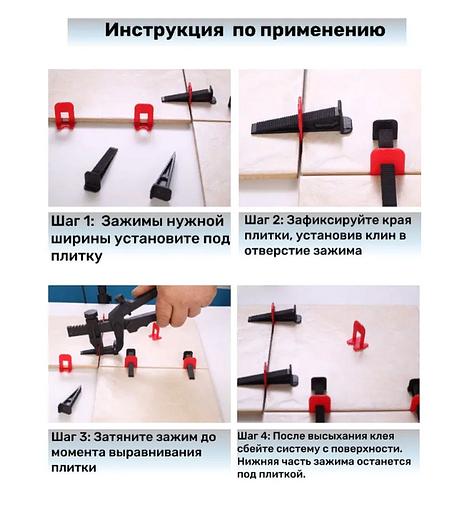 Инструкция по применению

Шаг 1: Зажимы нужной ширины установите под плитку

Шаг 2: Зафиксируйте края плитки, установив клин в отверстие зажима

Шаг 3: Затяните зажим до момента выравнивания плитки

Шаг 4: После высыхания клея сбейте систему с поверхности. Нижняя часть зажима останется под плиткой.