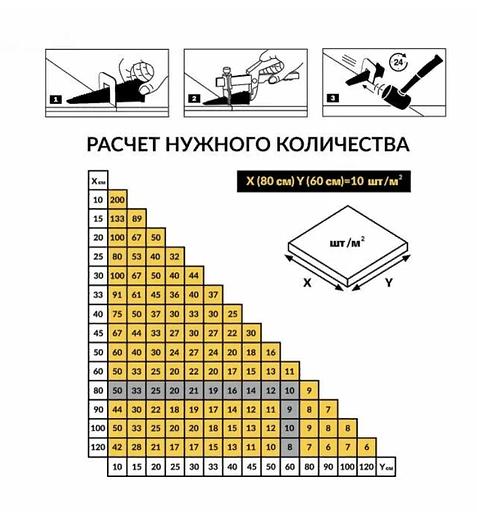 1
2
3
24

РАСЧЕТ НУЖНОГО КОЛИЧЕСТВА

X (80 см) Y (60 см)=10 шт/м$^2$

шт/м$^2$
X
Y

| X см | | | | | | | | | | | | | | |
|---|---|---|---|---|---|---|---|---|---|---|---|---|---|---|
| 10 | 200 | | | | | | | | | | | | | |
| 15 | 133 | 89 | | | | | | | | | | | | |
| 20 | 100 | 67 | 50 | | | | | | | | | | | |
| 25 | 80 | 53 | 40 | 32 | | | | | | | | | | |
| 30 | 100 | 67 | 50 | 40 | 44 | | | | | | | | | |
| 33 | 91 | 61 | 45 | 36 | 40 | 37 | | | | | | | | |
| 40 | 75 | 50 | 37 | 30 | 33 | 30 | 25 | | | | | | | |
| 45 | 67 | 44 | 33 | 27 | 30 | 27 | 22 | 30 | | | | | | |
| 50 | 60 | 40 | 30 | 24 | 27 | 24 | 20 | 18 | 16 | | | | | |
| 60 | 50 | 33 | 25 | 20 | 22 | 20 | 17 | 15 | 13 | 11 | | | | |
| 80 | 50 | 33 | 25 | 20 | 21 | 19 | 16 | 14 | 12 | 10 | 9 | | | |
| 90 | 44 | 30 | 22 | 18 | 19 | 17 | 14 | 12 | 11 | 9 | 8 | 7 | | |
| 100 | 50 | 33 | 25 | 20 | 20 | 18 | 15 | 13 | 12 | 10 | 9 | 8 | 8 | |
| 120 | 42 | 28 | 21 | 17 | 17 | 15 | 13 | 11 | 10 | 8 | 7 | 6 | 7 | 6 |
| | 10 | 15 | 20 | 25 | 30 | 33 | 40 | 45 | 50 | 60 | 80 | 90 | 100 | 120 | Y см |