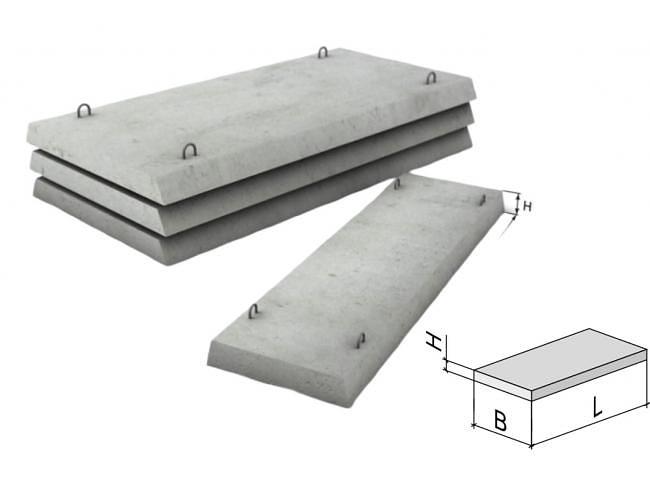 H

H

B

L