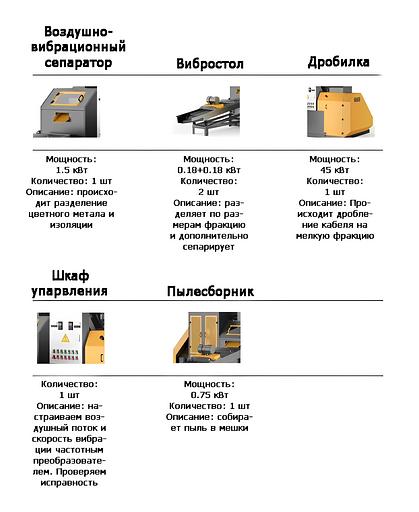 Воздушно-вибрационный сепаратор

Мощность: 1.5 кВт
Количество: 1 шт
Описание: происходит разделение цветного метала и изоляции

Вибростол

Мощность: 0.18+0.18 кВт
Количество: 2 шт
Описание: разделяет по размерам фракцию и дополнительно сепарирует

Дробилка

Мощность: 45 кВт
Количество: 1 шт
Описание: Происходит дробление кабеля на мелкую фракцию

Шкаф упарвления

Количество: 1 шт
Описание: настраиваем воздушный поток и скорость вибрации частотным преобразователем. Проверяем исправность

Пылесборник

Мощность: 0.75 кВт
Количество: 1 шт
Описание: собирает пыль в мешки