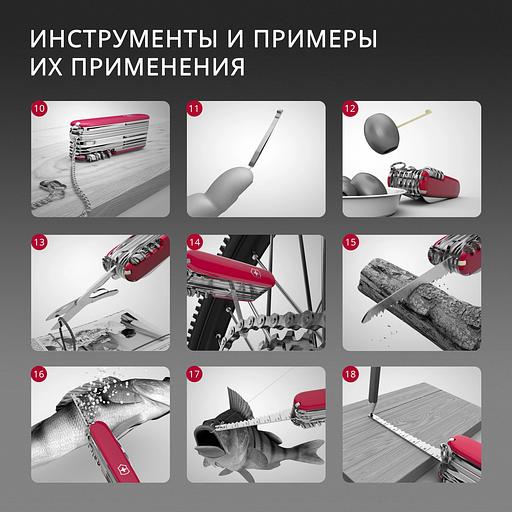 ИНСТРУМЕНТЫ И ПРИМЕРЫ ИХ ПРИМЕНЕНИЯ

10

11

12

13

14

15

16

17

18