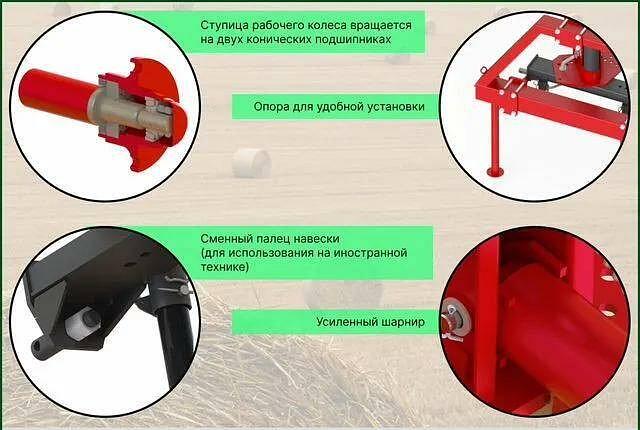 Ступица рабочего колеса вращается на двух конических подшипниках

Опора для удобной установки

Сменный палец навески (для использования на иностранной технике)

Усиленный шарнир