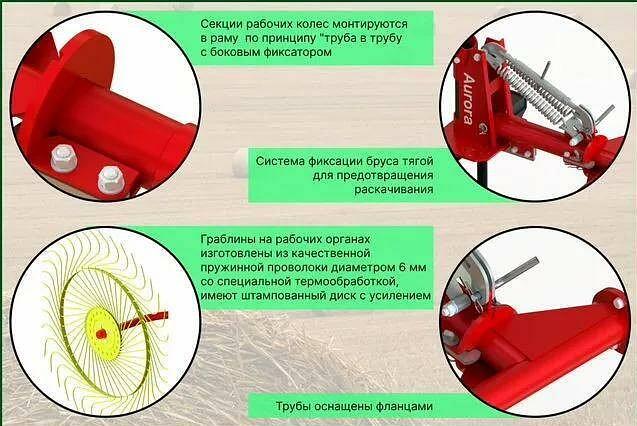 Секции рабочих колес монтируются в раму по принципу "труба в трубу с боковым фиксатором

Aurora

Система фиксации бруса тягой для предотвращения раскачивания

Граблины на рабочих органах изготовлены из качественной пружинной проволоки диаметром 6 мм со специальной термообработкой, имеют штампованный диск с усилением

Трубы оснащены фланцами