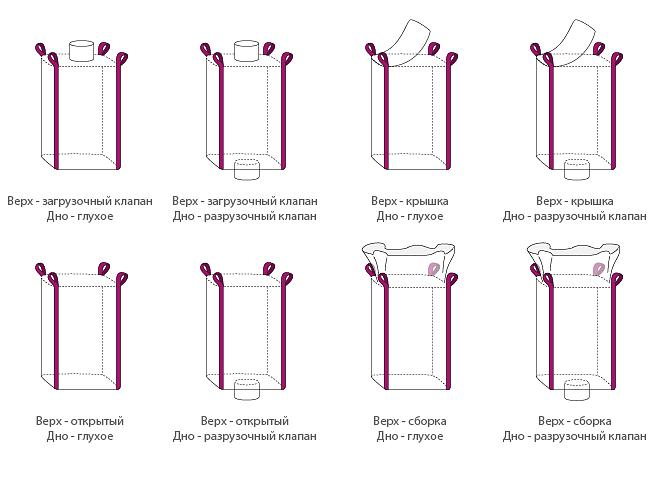 Верх - загрузочный клапан
Дно - глухое

Верх - загрузочный клапан
Дно - разрузочный клапан

Верх - крышка
Дно - глухое

Верх - крышка
Дно - разрузочный клапан

Верх - открытый
Дно - глухое

Верх - открытый
Дно - разрузочный клапан

Верх - сборка
Дно - глухое

Верх - сборка
Дно - разрузочный клапан