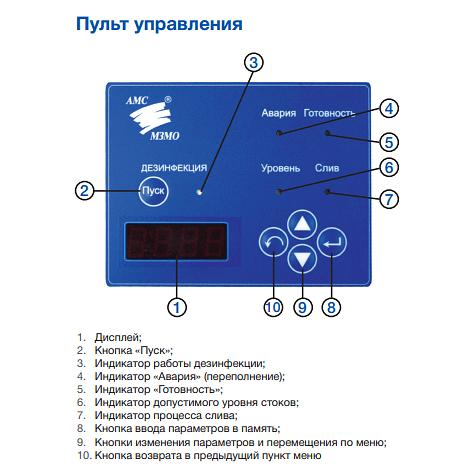 Пульт управления

3

АМС ®
МЗМО

Авария Готовность

4

5

ДЕЗИНФЕКЦИЯ

Уровень Слив

6

2

Пуск

7

1

10 9 8

1. Дисплей;
2. Кнопка «Пуск»;
3. Индикатор работы дезинфекции;
4. Индикатор «Авария» (переполнение);
5. Индикатор «Готовность»;
6. Индикатор допустимого уровня стоков;
7. Индикатор процесса слива;
8. Кнопка ввода параметров в память;
9. Кнопки изменения параметров и перемещения по меню;
10. Кнопка возврата в предыдущий пункт меню