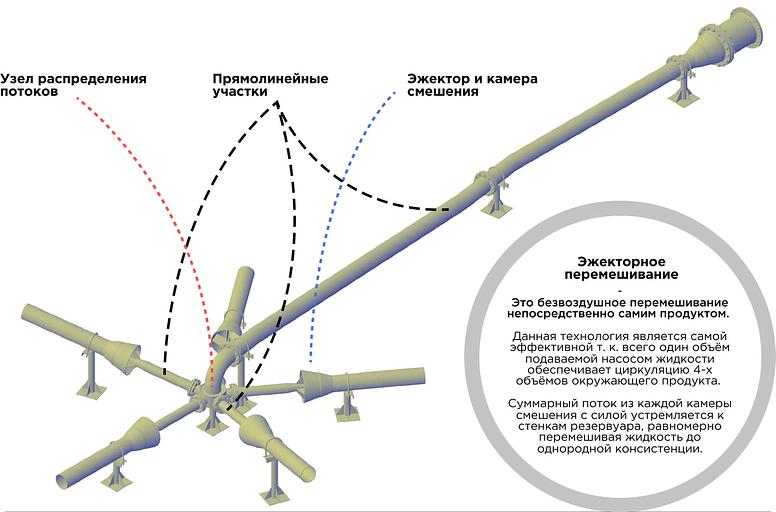 Узел распределения потоков

Прямолинейные участки

Эжектор и камера смешения

Эжекторное перемешивание

-

Это безвоздушное перемешивание непосредственно самим продуктом.

Данная технология является самой эффективной т. к. всего один объём подаваемой насосом жидкости обеспечивает циркуляцию 4-х объёмов окружающего продукта.

Суммарный поток из каждой камеры смешения с силой устремляется к стенкам резервуара, равномерно перемешивая жидкость до однородной консистенции.