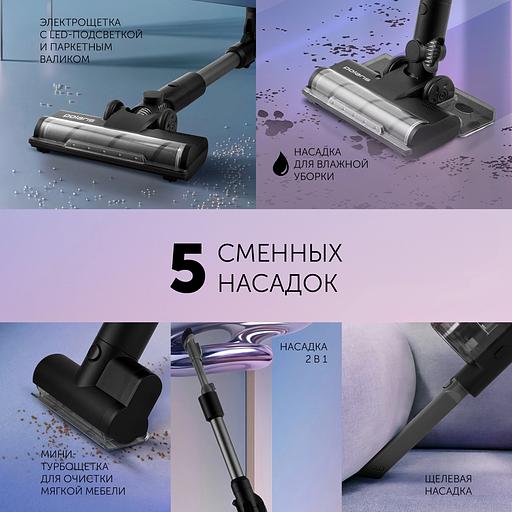 ЭЛЕКТРОЩЕТКА С LED-ПОДСВЕТКОЙ И ПАРКЕТНЫМ ВАЛИКОМ

polaris

polaris

НАСАДКА ДЛЯ ВЛАЖНОЙ УБОРКИ

5 СМЕННЫХ НАСАДОК

МИНИ-ТУРБОЩЕТКА ДЛЯ ОЧИСТКИ МЯГКОЙ МЕБЕЛИ

НАСАДКА 2 В 1

ЩЕЛЕВАЯ НАСАДКА