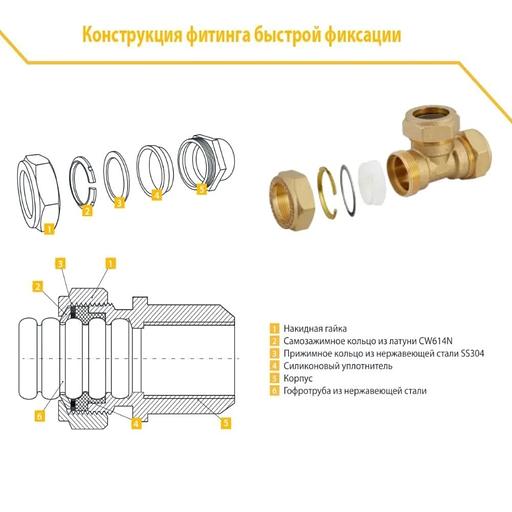 Конструкция фитинга быстрой фиксации

1
2
3
4
5

3
1
2
6
4
5

1 Накидная гайка
2 Самозажимное кольцо из латуни CW614N
3 Прижимное кольцо из нержавеющей стали SS304
4 Силиконовый уплотнитель
5 Корпус
6 Гофротруба из нержавеющей стали