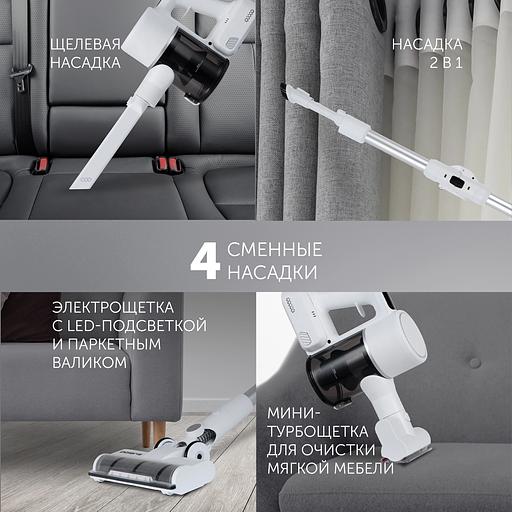 ЩЕЛЕВАЯ НАСАДКА

НАСАДКА 2 В 1

4 СМЕННЫЕ НАСАДКИ

ЭЛЕКТРОЩЕТКА С LED-ПОДСВЕТКОЙ И ПАРКЕТНЫМ ВАЛИКОМ

МИНИ-ТУРБОЩЕТКА ДЛЯ ОЧИСТКИ МЯГКОЙ МЕБЕЛИ