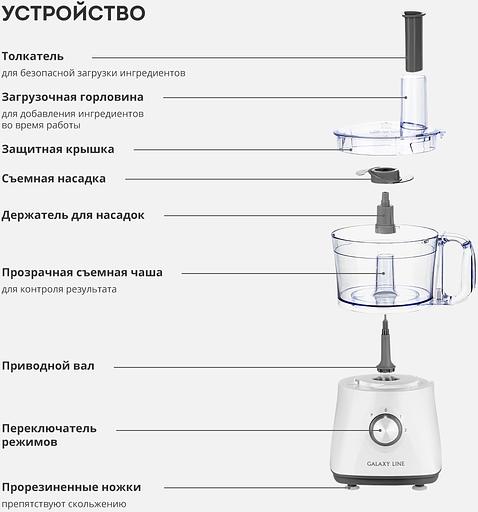 УСТРОЙСТВО

Толкатель
для безопасной загрузки ингредиентов

Загрузочная горловина
для добавления ингредиентов во время работы

Защитная крышка

Съемная насадка

Держатель для насадок

Прозрачная съемная чаша
для контроля результата

Приводной вал

Переключатель режимов

Прорезиненные ножки
препятствуют скольжению

GALAXY LINE