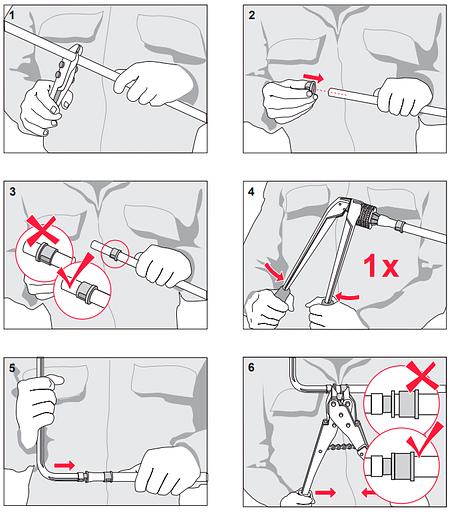 1

2

3

4

1x

5

6