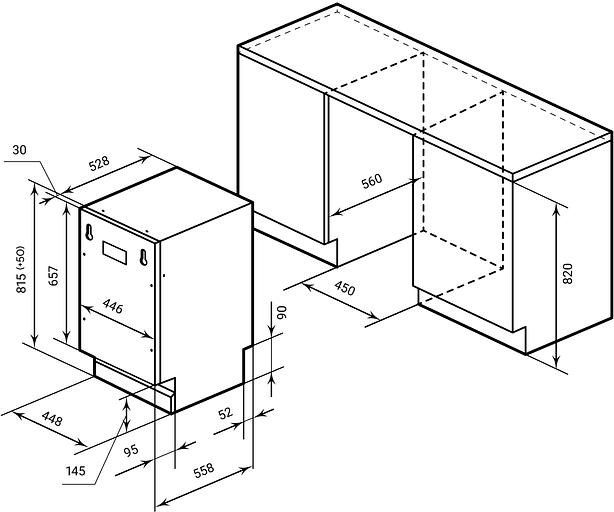 30
528
815 (+50)
657
446
448
145
95
558
52
90
560
450
820