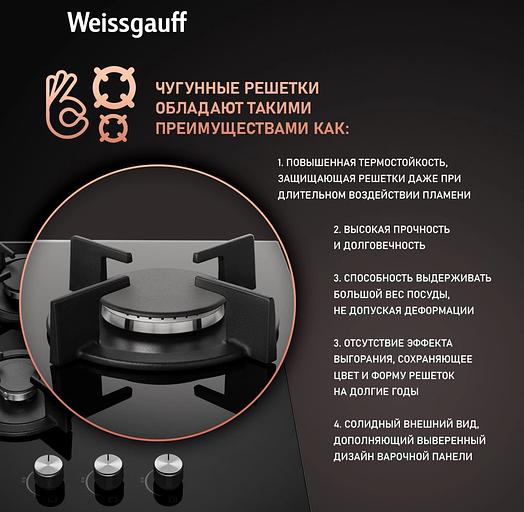 Weissgauff

ЧУГУННЫЕ РЕШЕТКИ ОБЛАДАЮТ ТАКИМИ ПРЕИМУЩЕСТВАМИ КАК:

1. ПОВЫШЕННАЯ ТЕРМОСТОЙКОСТЬ, ЗАЩИЩАЮЩАЯ РЕШЕТКИ ДАЖЕ ПРИ ДЛИТЕЛЬНОМ ВОЗДЕЙСТВИИ ПЛАМЕНИ

2. ВЫСОКАЯ ПРОЧНОСТЬ И ДОЛГОВЕЧНОСТЬ

3. СПОСОБНОСТЬ ВЫДЕРЖИВАТЬ БОЛЬШОЙ ВЕС ПОСУДЫ, НЕ ДОПУСКАЯ ДЕФОРМАЦИИ

3. ОТСУТСТВИЕ ЭФФЕКТА ВЫГОРАНИЯ, СОХРАНЯЮЩЕЕ ЦВЕТ И ФОРМУ РЕШЕТОК НА ДОЛГИЕ ГОДЫ

4. СОЛИДНЫЙ ВНЕШНИЙ ВИД, ДОПОЛНЯЮЩИЙ ВЫВЕРЕННЫЙ ДИЗАЙН ВАРОЧНОЙ ПАНЕЛИ