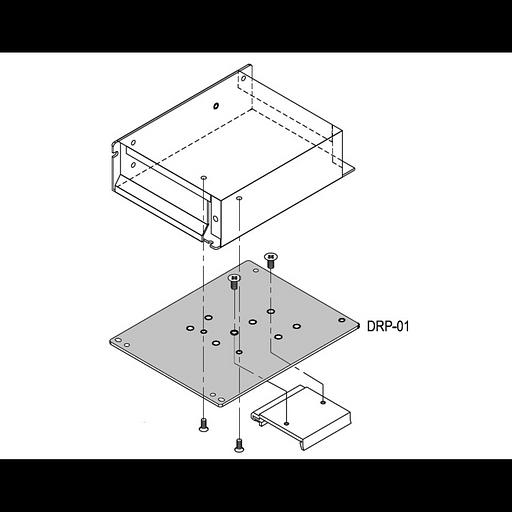 DRP-01