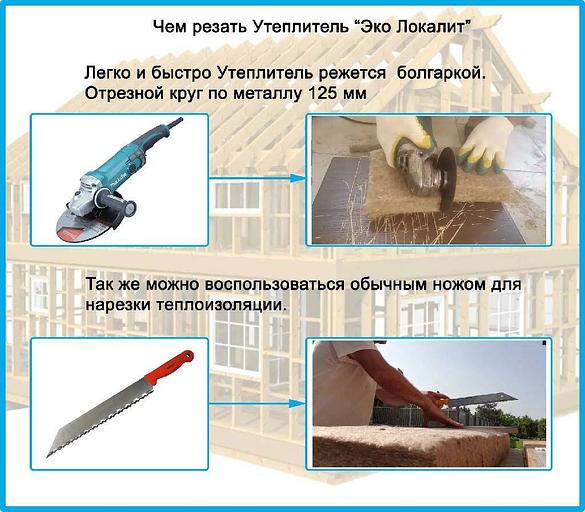 Чем резать Утеплитель “Эко Локалит”

Легко и быстро Утеплитель режется болгаркой. Отрезной круг по металлу 125 мм

Так же можно воспользоваться обычным ножом для нарезки теплоизоляции.