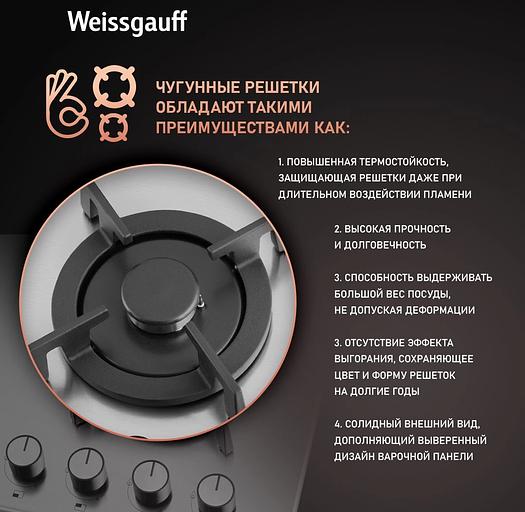 Weissgauff

ЧУГУННЫЕ РЕШЕТКИ ОБЛАДАЮТ ТАКИМИ ПРЕИМУЩЕСТВАМИ КАК:

1. ПОВЫШЕННАЯ ТЕРМОСТОЙКОСТЬ, ЗАЩИЩАЮЩАЯ РЕШЕТКИ ДАЖЕ ПРИ ДЛИТЕЛЬНОМ ВОЗДЕЙСТВИИ ПЛАМЕНИ

2. ВЫСОКАЯ ПРОЧНОСТЬ И ДОЛГОВЕЧНОСТЬ

3. СПОСОБНОСТЬ ВЫДЕРЖИВАТЬ БОЛЬШОЙ ВЕС ПОСУДЫ, НЕ ДОПУСКАЯ ДЕФОРМАЦИИ

3. ОТСУТСТВИЕ ЭФФЕКТА ВЫГОРАНИЯ, СОХРАНЯЮЩЕЕ ЦВЕТ И ФОРМУ РЕШЕТОК НА ДОЛГИЕ ГОДЫ

4. СОЛИДНЫЙ ВНЕШНИЙ ВИД, ДОПОЛНЯЮЩИЙ ВЫВЕРЕННЫЙ ДИЗАЙН ВАРОЧНОЙ ПАНЕЛИ