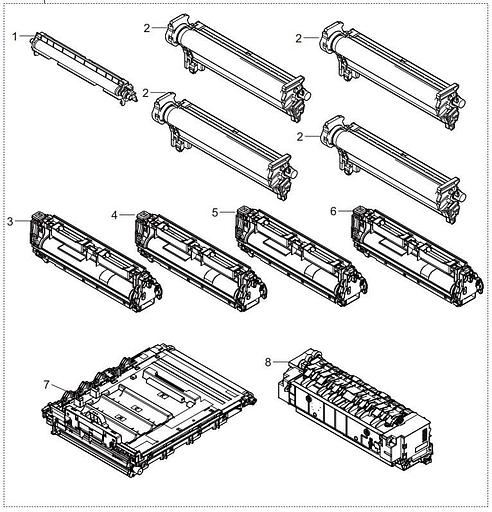 1
2
2
2
2
3
4
5
6
7
8