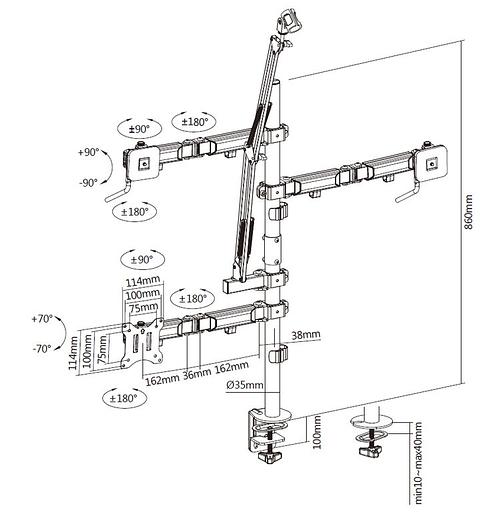 ±90°
±180°
+90°
-90°
±180°
860mm
±90°
114mm
100mm
75mm
±180°
+70°
-70°
114mm
100mm
75mm
38mm
162mm 36mm 162mm
Ø35mm
±180°
100mm
min10~max40mm