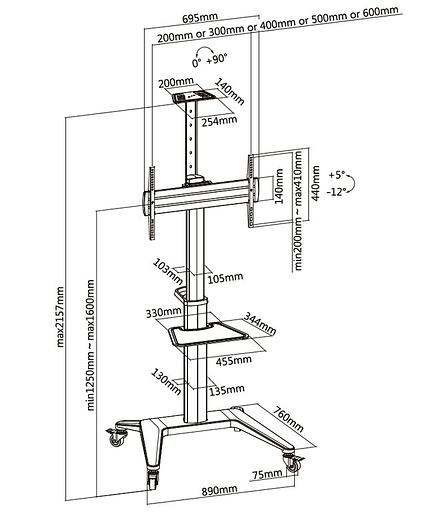 695mm
200mm or 300mm or 400mm or 500mm or 600mm
0° +90°
200mm
140mm
254mm
140mm
min200mm ~ max410mm
440mm
+5°
-12°
103mm
105mm
330mm
344mm
455mm
130mm
135mm
max2157mm
min1250mm ~ max1600mm
760mm
75mm
890mm