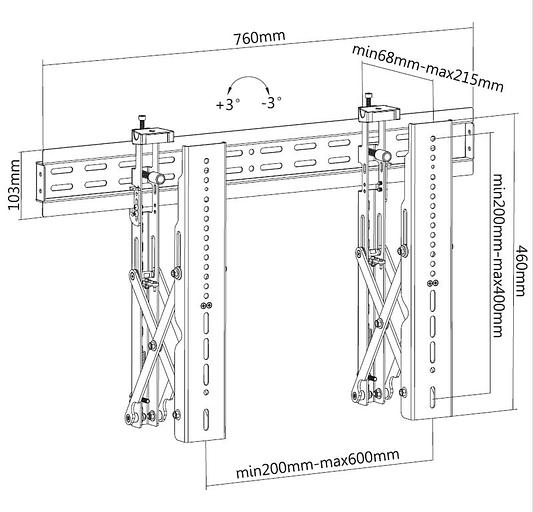 760mm

min68mm-max215mm

+3° -3°

103mm

min200mm-max400mm

460mm

min200mm-max600mm