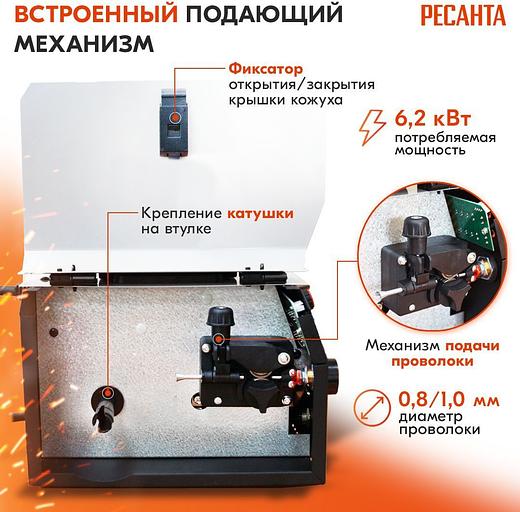 ВСТРОЕННЫЙ ПОДАЮЩИЙ МЕХАНИЗМ

РЕСАНТА

Фиксатор открытия/закрытия крышки кожуха

6,2 кВт потребляемая мощность

Крепление катушки на втулке

Механизм подачи проволоки

0,8/1,0 мм диаметр проволоки