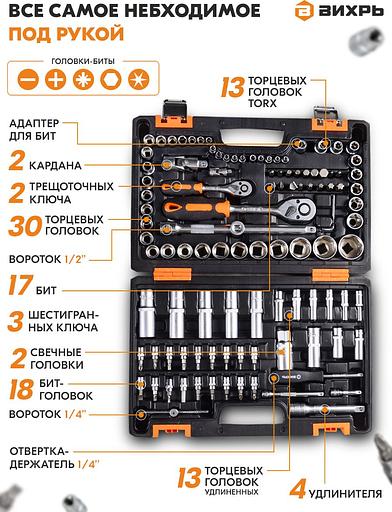 ВСЕ САМОЕ НЕБХОДИМОЕ ПОД РУКОЙ

ВИХРЬ

ГОЛОВКИ-БИТЫ

13 ТОРЦЕВЫХ ГОЛОВОК TORX

АДАПТЕР ДЛЯ БИТ

2 КАРДАНА

2 ТРЕЩОТОЧНЫХ КЛЮЧА

30 ТОРЦЕВЫХ ГОЛОВОК

ВОРОТОК 1/2"

17 БИТ

3 ШЕСТИГРАННЫХ КЛЮЧА

2 СВЕЧНЫЕ ГОЛОВКИ

18 БИТ-ГОЛОВОК

ВОРОТОК 1/4"

ОТВЕРТКА-ДЕРЖАТЕЛЬ 1/4"

13 ТОРЦЕВЫХ ГОЛОВОК УДЛИНЕННЫХ

4 УДЛИНИТЕЛЯ