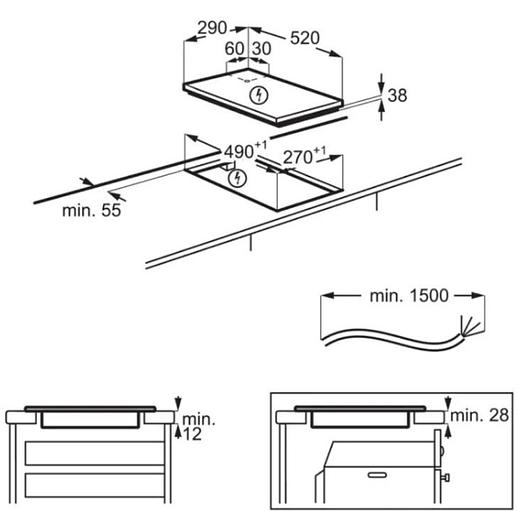 290
520
60
30
38
$490^{+1}$
$270^{+1}$
min. 55
min. 1500
min.
12
min. 28