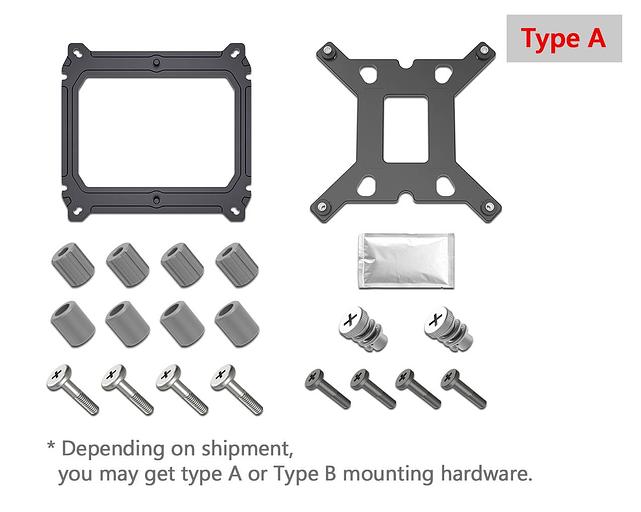 Type A

* Depending on shipment,
you may get type A or Type B mounting hardware.