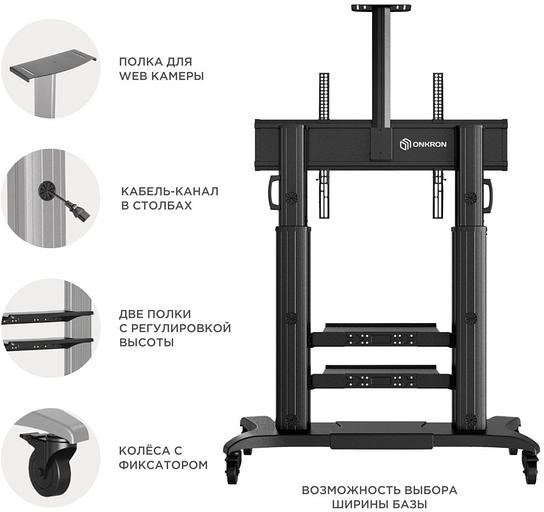 ПОЛКА ДЛЯ WEB КАМЕРЫ

КАБЕЛЬ-КАНАЛ В СТОЛБАХ

ДВЕ ПОЛКИ С РЕГУЛИРОВКОЙ ВЫСОТЫ

КОЛЁСА С ФИКСАТОРОМ

ONKRON

ВОЗМОЖНОСТЬ ВЫБОРА ШИРИНЫ БАЗЫ