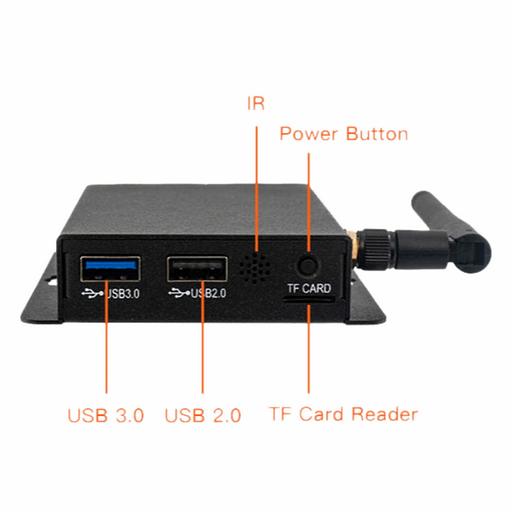 IR

Power Button

USB3.0

USB2.0

TF CARD

USB 3.0

USB 2.0

TF Card Reader