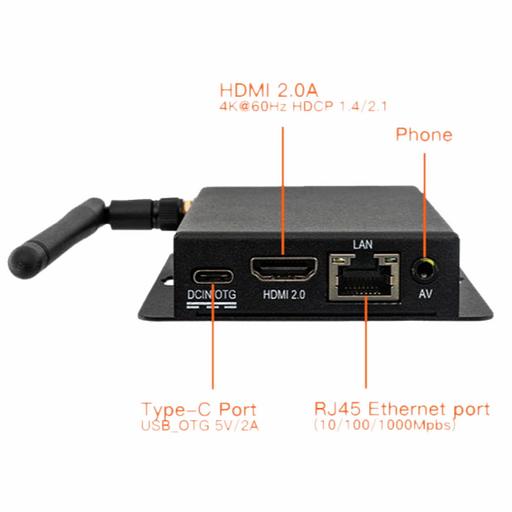 HDMI 2.0A
4K@60Hz HDCP 1.4/2.1

Phone

LAN

DCIN/OTG

HDMI 2.0

AV

Type-C Port
USB_OTG 5V/2A

RJ45 Ethernet port
(10/100/1000Mpbs)