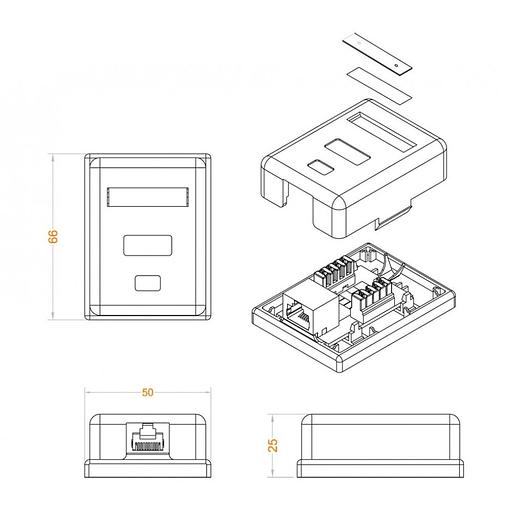 66

50

25