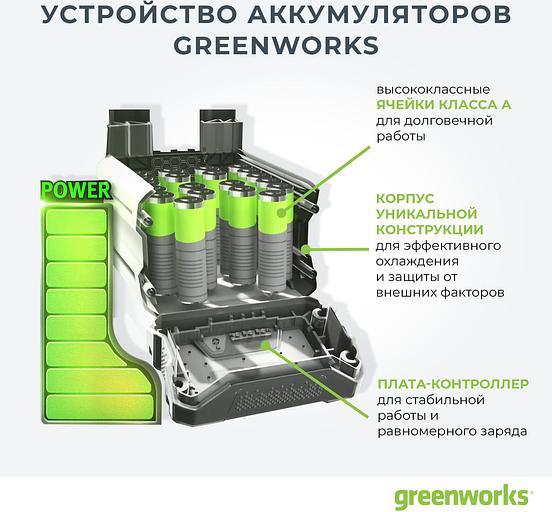 УСТРОЙСТВО АККУМУЛЯТОРОВ GREENWORKS

POWER

высококлассные ЯЧЕЙКИ КЛАССА А для долговечной работы

КОРПУС УНИКАЛЬНОЙ КОНСТРУКЦИИ для эффективного охлаждения и защиты от внешних факторов

ПЛАТА-КОНТРОЛЛЕР для стабильной работы и равномерного заряда

greenworks