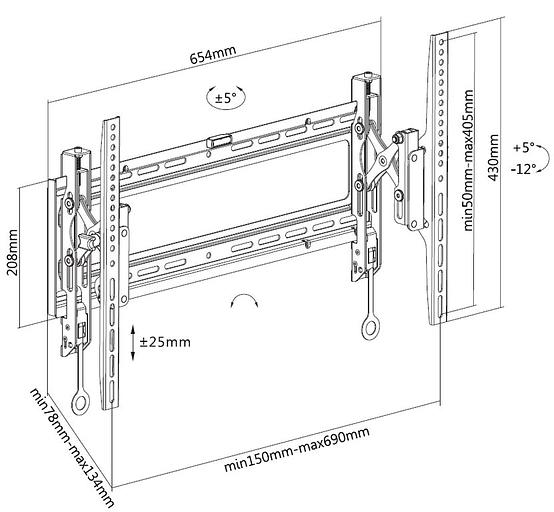 654mm

±5°

min50mm-max405mm

430mm

+5°
-12°

208mm

±25mm

min78mm-max134mm

min150mm-max690mm