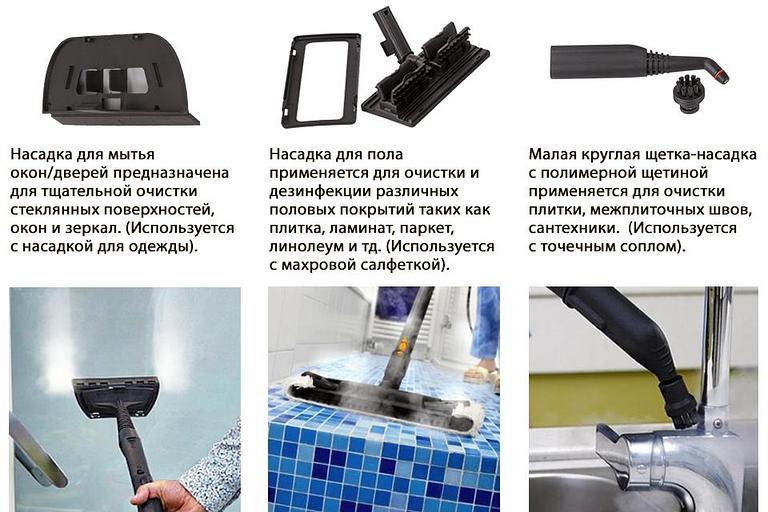 Насадка для мытья окон/дверей предназначена для тщательной очистки стеклянных поверхностей, окон и зеркал. (Используется с насадкой для одежды).

Насадка для пола применяется для очистки и дезинфекции различных половых покрытий таких как плитка, ламинат, паркет, линолеум и тд. (Используется с махровой салфеткой).

Малая круглая щетка-насадка с полимерной щетиной применяется для очистки плитки, межплиточных швов, сантехники. (Используется с точечным соплом).