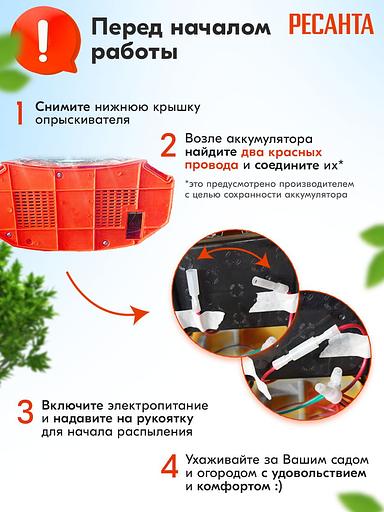 !

Перед началом работы

РЕСАНТА

1 Снимите нижнюю крышку опрыскивателя

2 Возле аккумулятора найдите два красных провода и соедините их*

*это предусмотрено производителем с целью сохранности аккумулятора

3 Включите электропитание и надавите на рукоятку для начала распыления

4 Ухаживайте за Вашим садом и огородом с удовольствием и комфортом :)