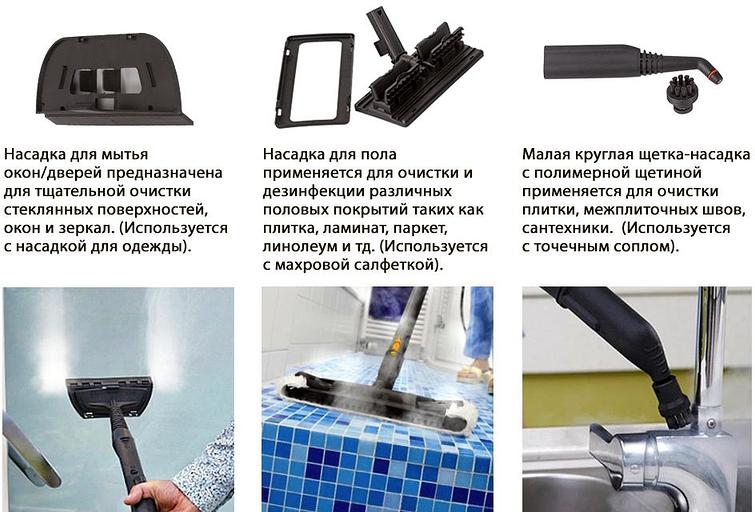 Насадка для мытья окон/дверей предназначена для тщательной очистки стеклянных поверхностей, окон и зеркал. (Используется с насадкой для одежды).

Насадка для пола применяется для очистки и дезинфекции различных половых покрытий таких как плитка, ламинат, паркет, линолеум и тд. (Используется с махровой салфеткой).

Малая круглая щетка-насадка с полимерной щетиной применяется для очистки плитки, межплиточных швов, сантехники. (Используется с точечным соплом).