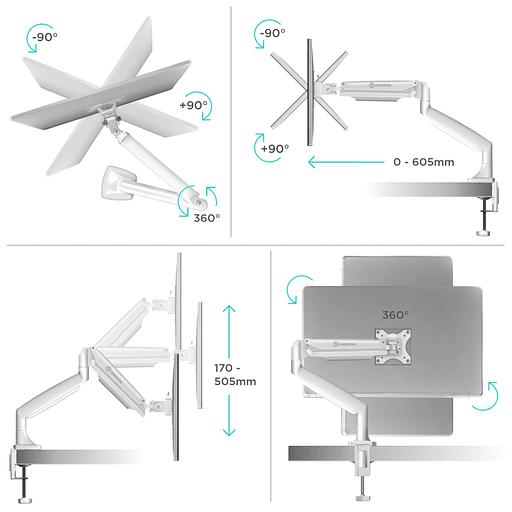 -90°

+90°

360°

-90°

+90°

0 - 605mm

170 - 505mm

360°